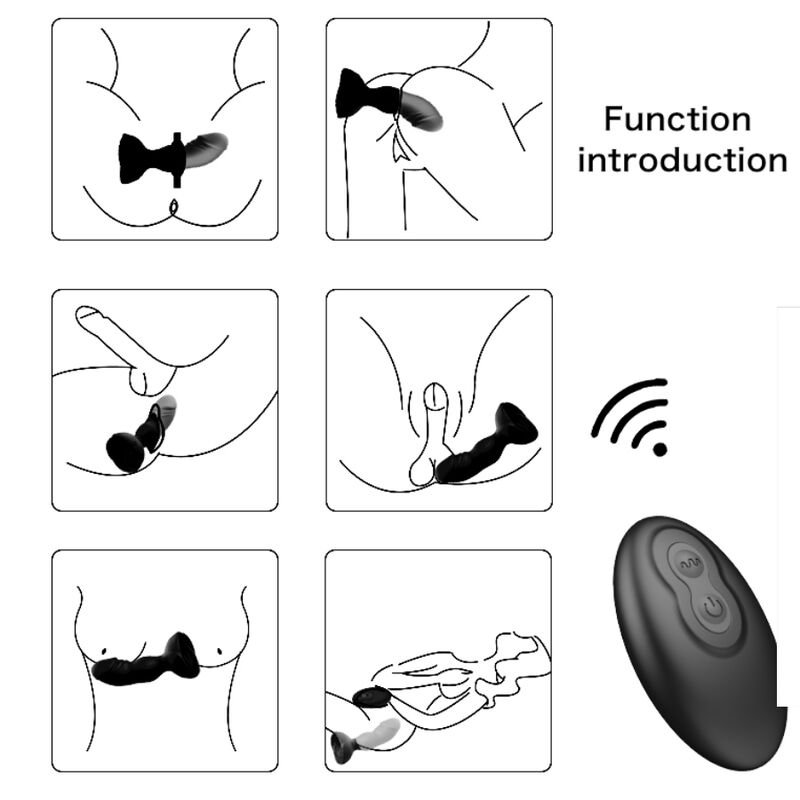 Function introduction